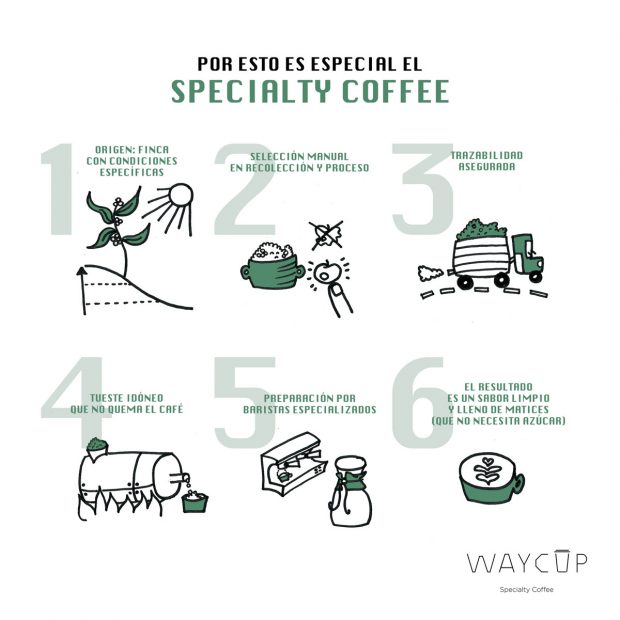 POR ESTO ES ESPECIAL EL
SPECIALTY COFFEE

1
ORIGEN: FINCA CON CONDICIONES ESPECÍFICAS

2
SELECCIÓN MANUAL EN RECOLECCIÓN Y PROCESO

3
TRAZABILIDAD ASEGURADA

4
TUESTE IDÓNEO QUE NO QUEMA EL CAFÉ

5
PREPARACIÓN POR BARISTAS ESPECIALIZADOS

6
EL RESULTADO ES UN SABOR LIMPIO Y LLENO DE MATICES (QUE NO NECESITA AZÚCAR)

WAYCUP
Specialty Coffee